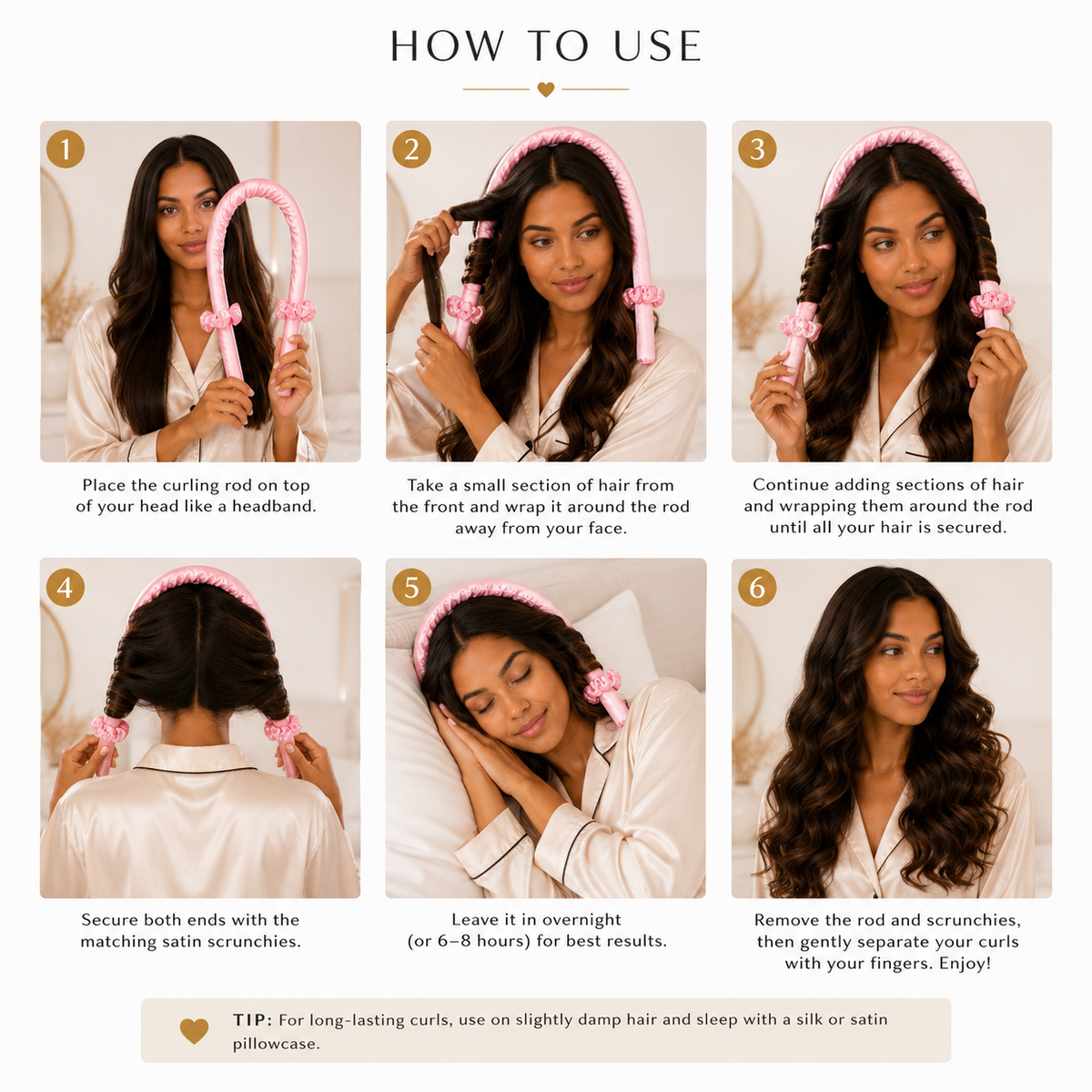 HOW TO USE

1

Place the curling rod on top of your head like a headband.

2

Take a small section of hair from the front and wrap it around the rod away from your face.

3

Continue adding sections of hair and wrapping them around the rod until all your hair is secured.

4

Secure both ends with the matching satin scrunchies.

5

Leave it in overnight (or 6–8 hours) for best results.

6

Remove the rod and scrunchies, then gently separate your curls with your fingers. Enjoy!

TIP: For long-lasting curls, use on slightly damp hair and sleep with a silk or satin pillowcase.